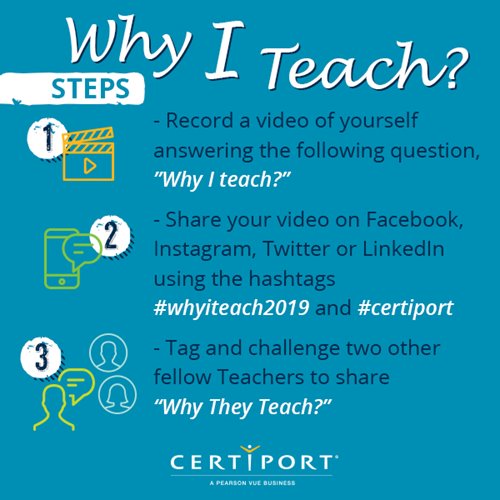 Why I Teach?

STEPS

1

- Record a video of yourself answering the following question, "Why I teach?"

2

- Share your video on Facebook, Instagram, Twitter or LinkedIn using the hashtags #whyiteach2019 and #certiport

3

- Tag and challenge two other fellow Teachers to share "Why They Teach?"

CERTIPORT

A PEARSON VUE BUSINESS